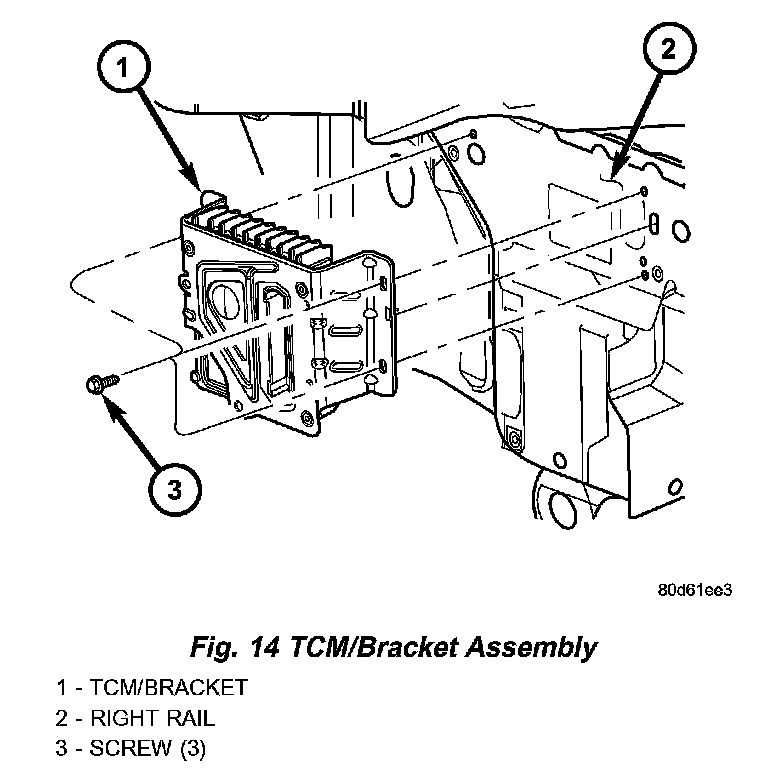 1

2

3

80d61ee3

Fig. 14 TCM/Bracket Assembly

1 - TCM/BRACKET
2 - RIGHT RAIL
3 - SCREW (3)