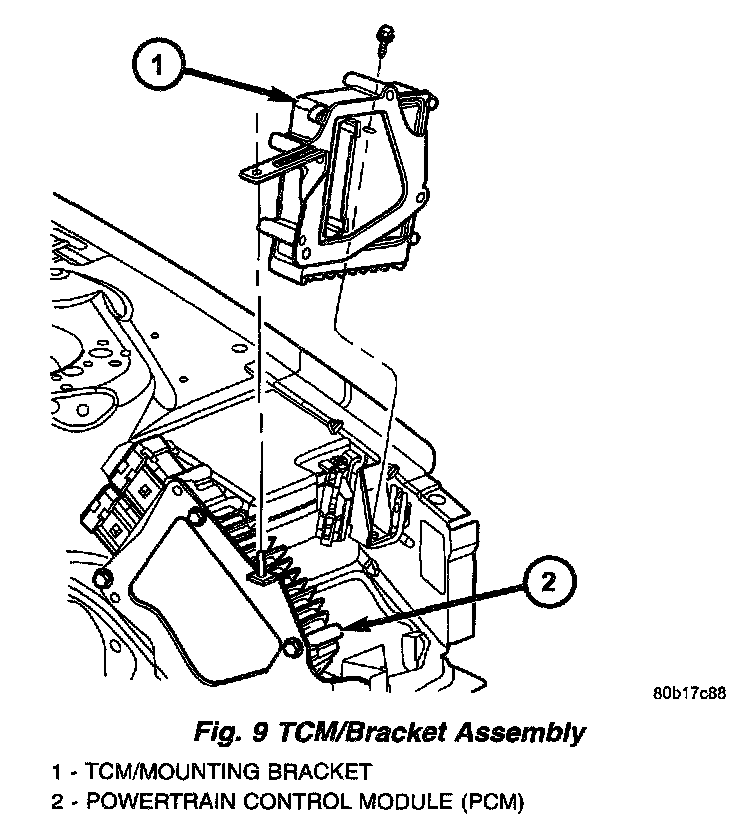 1

2

80b17c88

Fig. 9 TCM/Bracket Assembly

1 - TCM/MOUNTING BRACKET
2 - POWERTRAIN CONTROL MODULE (PCM)