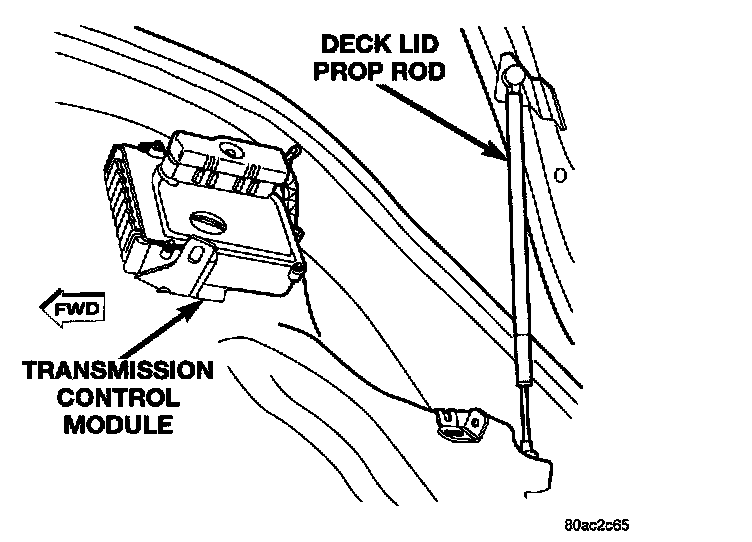 DECK LID PROP ROD

FWD

TRANSMISSION CONTROL MODULE

80ac2c65