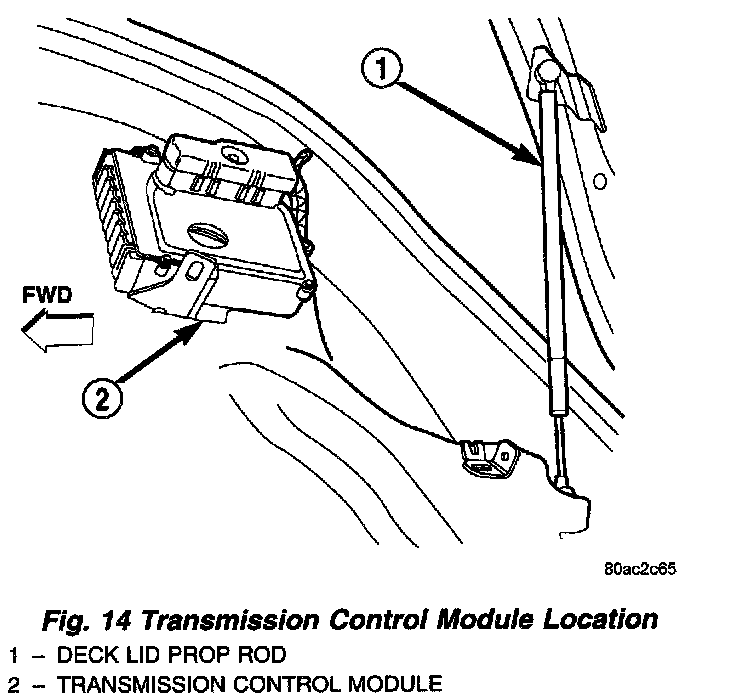 1

FWD

2

80ac2c65

Fig. 14 Transmission Control Module Location

1 – DECK LID PROP ROD
2 – TRANSMISSION CONTROL MODULE