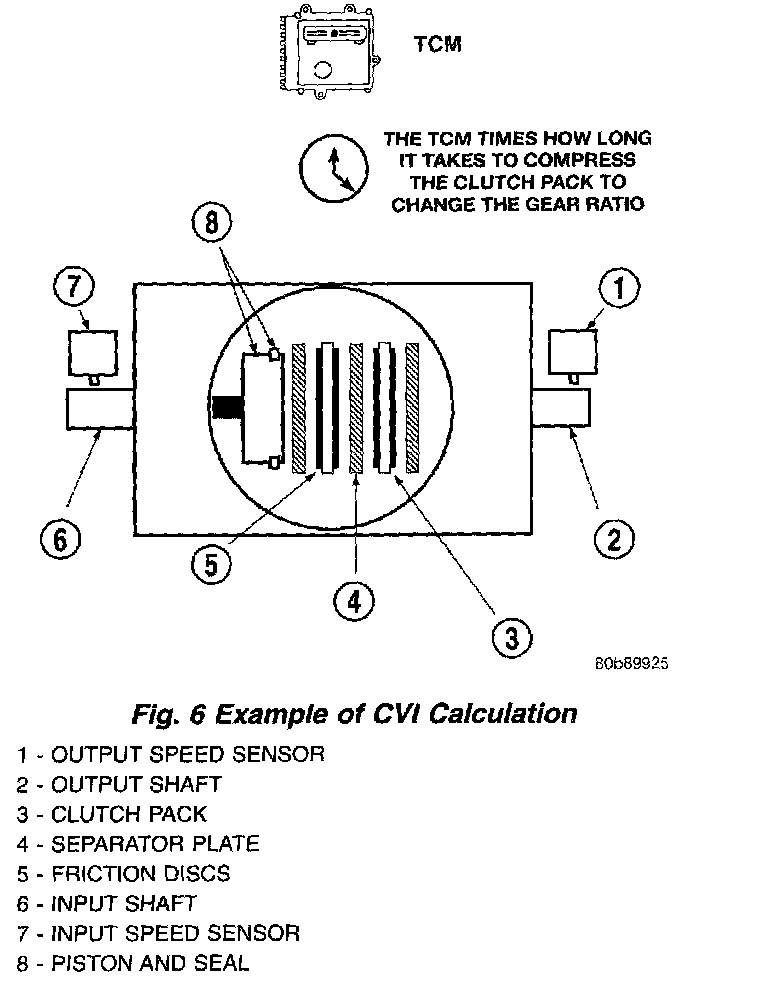 TCM

THE TCM TIMES HOW LONG IT TAKES TO COMPRESS THE CLUTCH PACK TO CHANGE THE GEAR RATIO

8

7

1

6

2

5

4

3

80b89925

Fig. 6 Example of CVI Calculation

1 - OUTPUT SPEED SENSOR
2 - OUTPUT SHAFT
3 - CLUTCH PACK
4 - SEPARATOR PLATE
5 - FRICTION DISCS
6 - INPUT SHAFT
7 - INPUT SPEED SENSOR
8 - PISTON AND SEAL