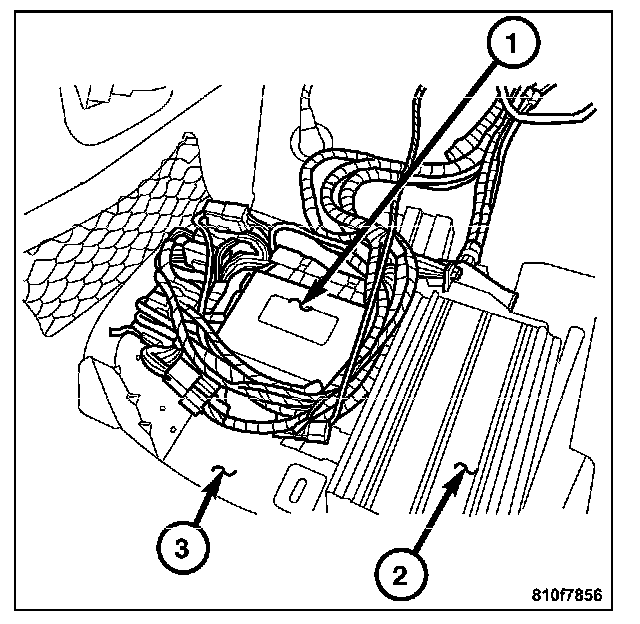 1
3
2
810f7856