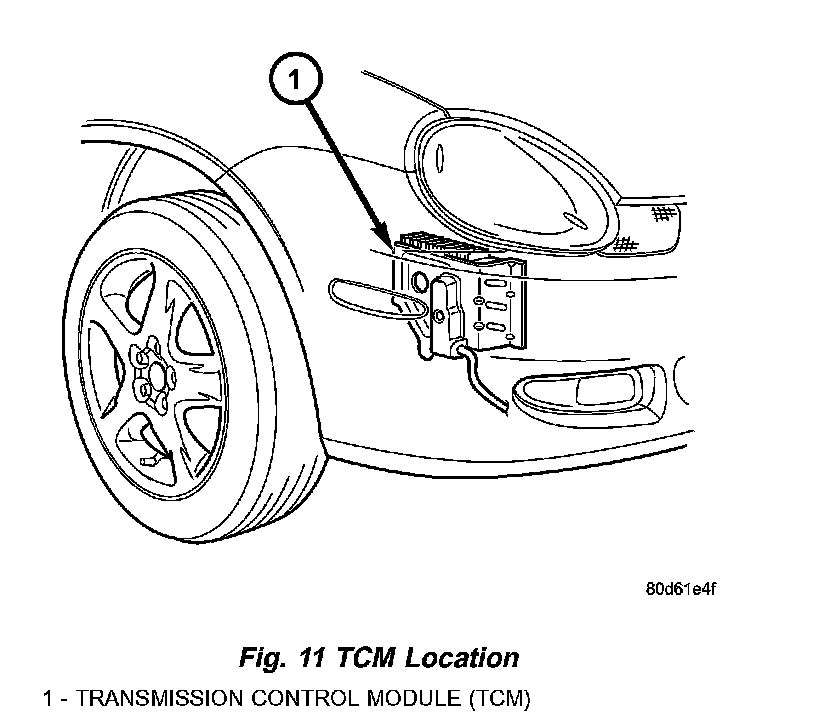 1

80d61e4f

Fig. 11 TCM Location

1 - TRANSMISSION CONTROL MODULE (TCM)