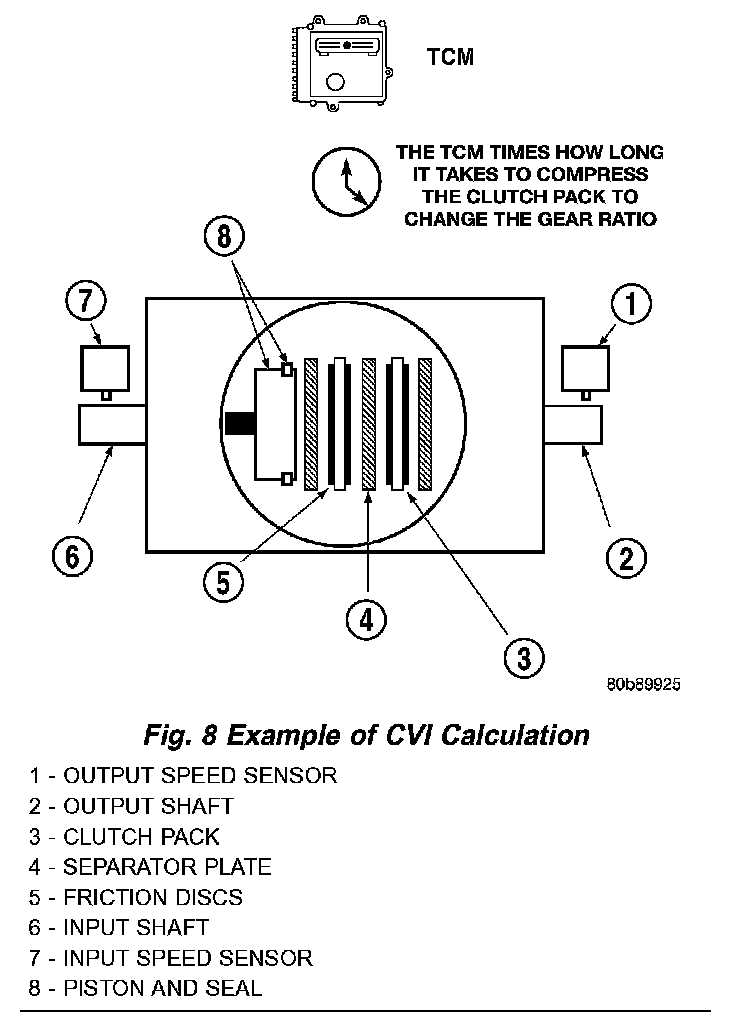 TCM

THE TCM TIMES HOW LONG IT TAKES TO COMPRESS THE CLUTCH PACK TO CHANGE THE GEAR RATIO

8

7

1

6

2

5

4

3

80b89925

Fig. 8 Example of CVI Calculation

1 - OUTPUT SPEED SENSOR
2 - OUTPUT SHAFT
3 - CLUTCH PACK
4 - SEPARATOR PLATE
5 - FRICTION DISCS
6 - INPUT SHAFT
7 - INPUT SPEED SENSOR
8 - PISTON AND SEAL