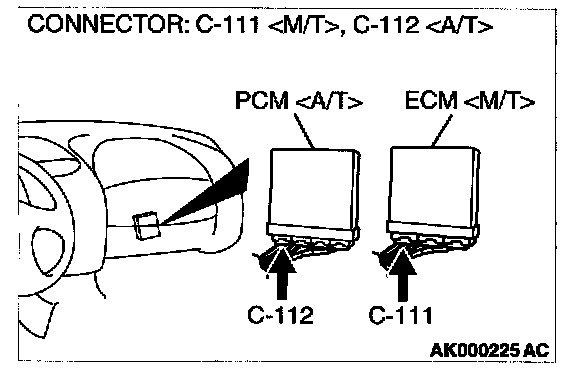 CONNECTOR: C-111 <M/T>, C-112 <A/T>

PCM <A/T>

ECM <M/T>

C-112

C-111

AK000225 AC