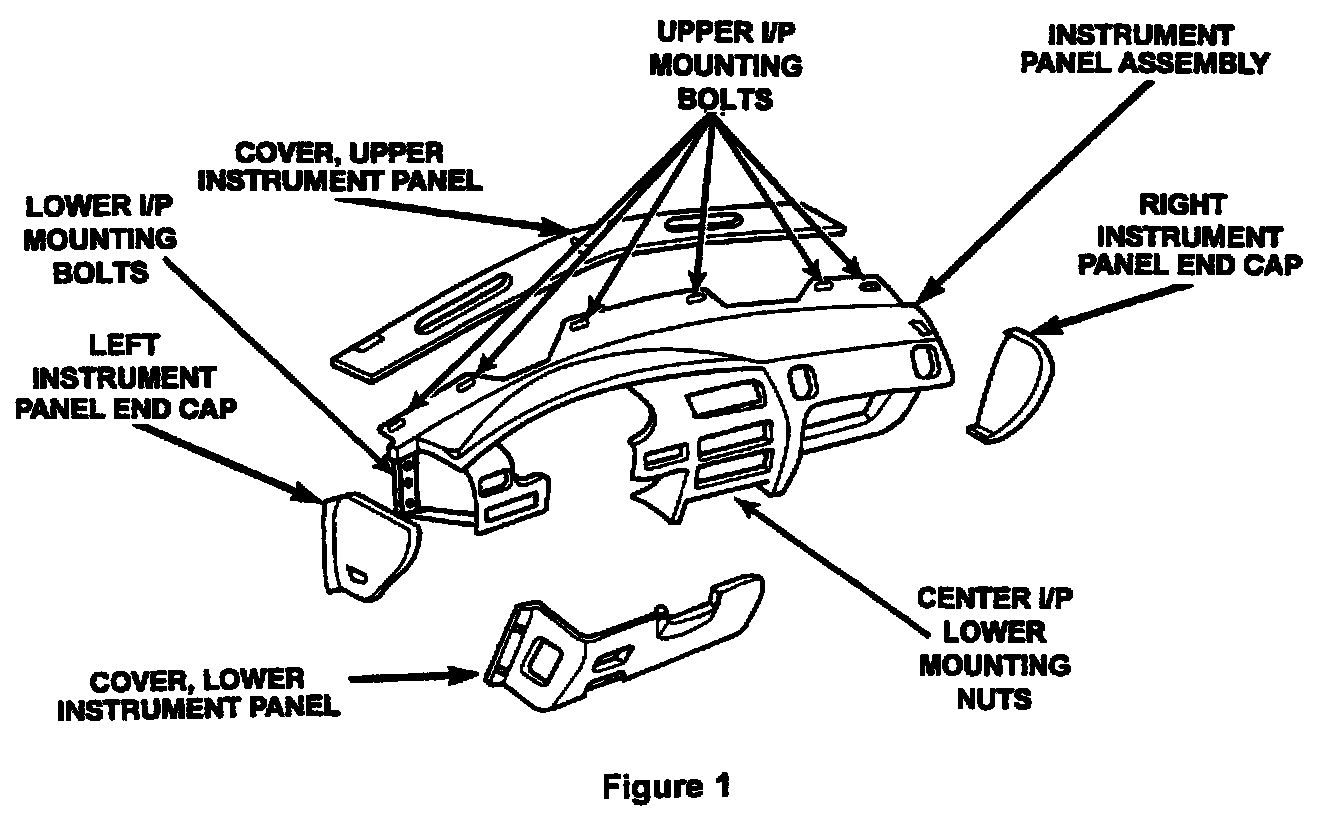 UPPER I/P MOUNTING BOLTS

INSTRUMENT PANEL ASSEMBLY

COVER, UPPER INSTRUMENT PANEL

LOWER I/P MOUNTING BOLTS

RIGHT INSTRUMENT PANEL END CAP

LEFT INSTRUMENT PANEL END CAP

CENTER I/P LOWER MOUNTING NUTS

COVER, LOWER INSTRUMENT PANEL

Figure 1