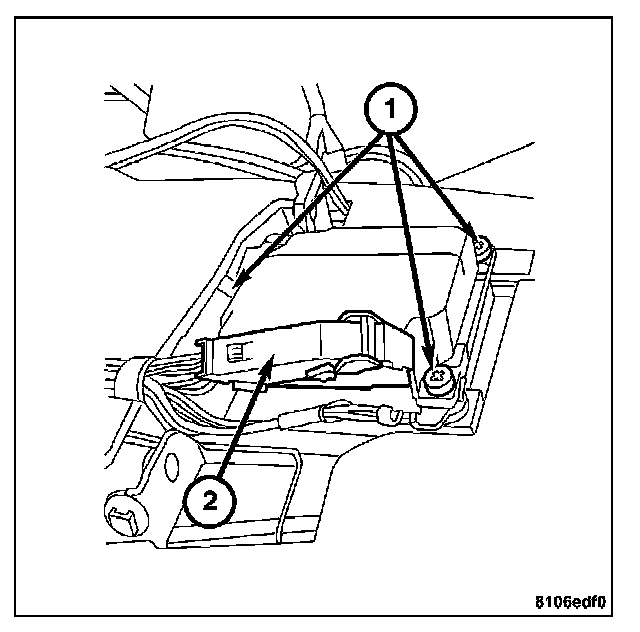 1
2
8106edf0