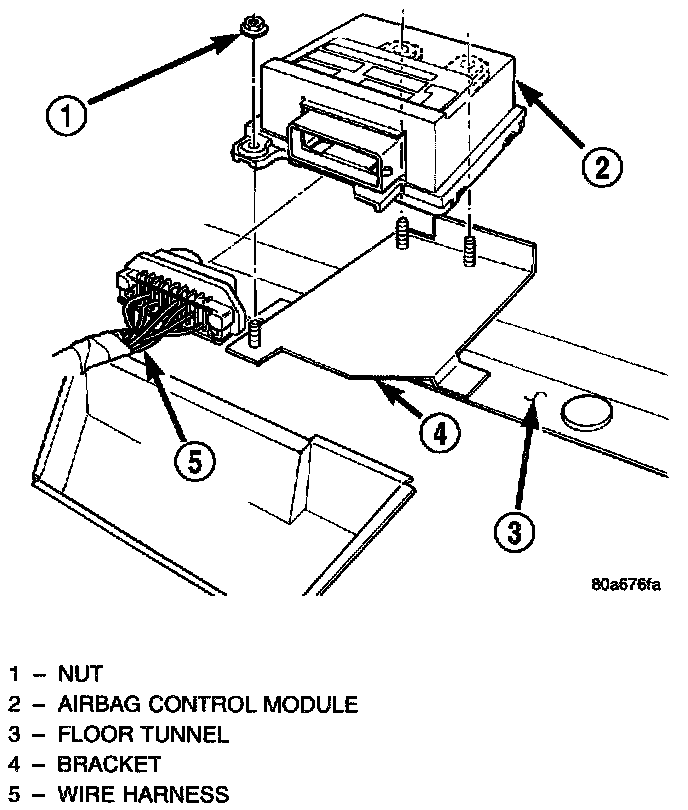 1

2

5

4

3

80a676fa

1 – NUT
2 – AIRBAG CONTROL MODULE
3 – FLOOR TUNNEL
4 – BRACKET
5 – WIRE HARNESS