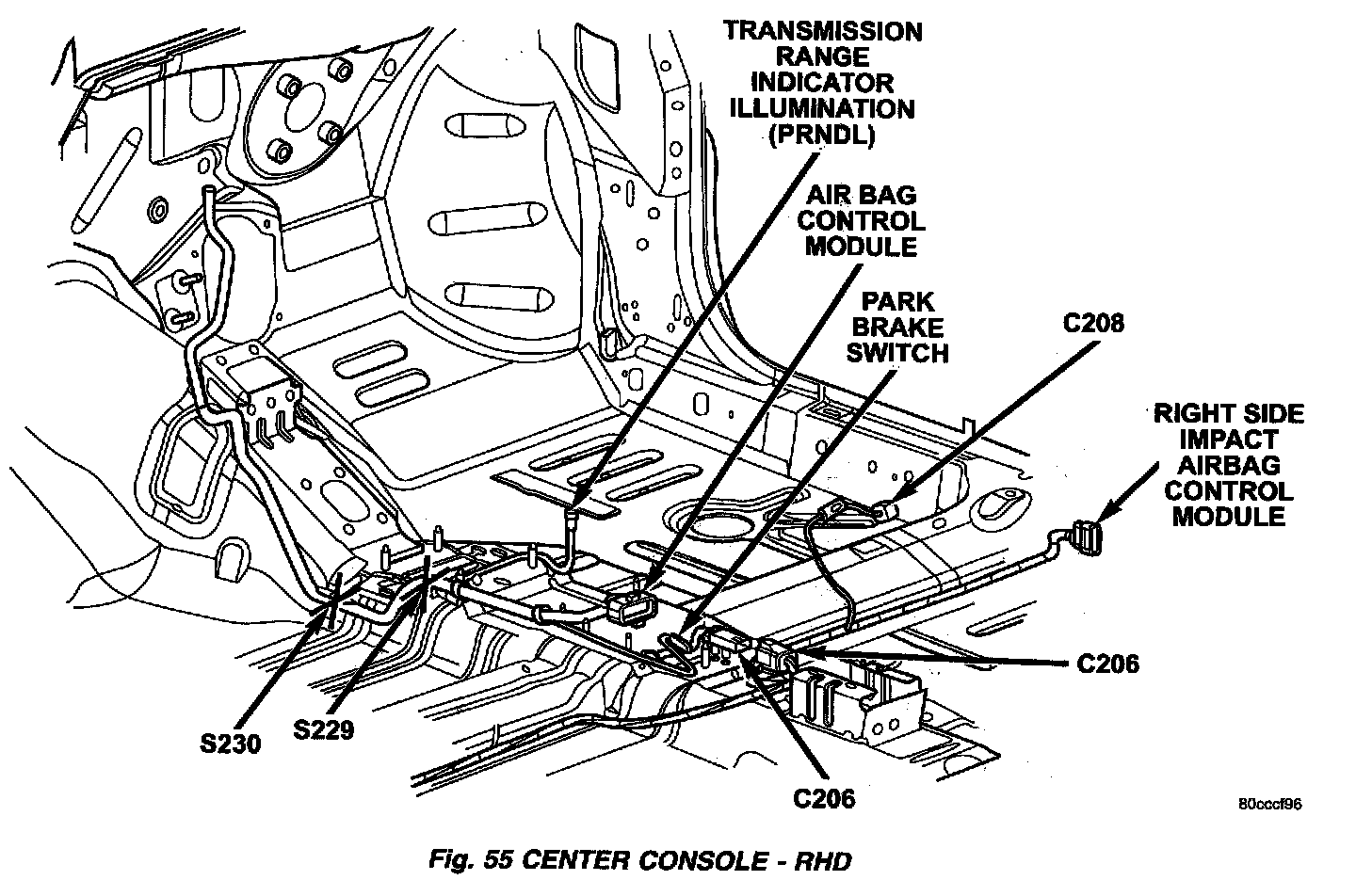 TRANSMISSION RANGE INDICATOR ILLUMINATION (PRNDL)

AIR BAG CONTROL MODULE

PARK BRAKE SWITCH

C208

RIGHT SIDE IMPACT AIRBAG CONTROL MODULE

C206

S230

S229

C206

80cccf96

Fig. 55 CENTER CONSOLE - RHD