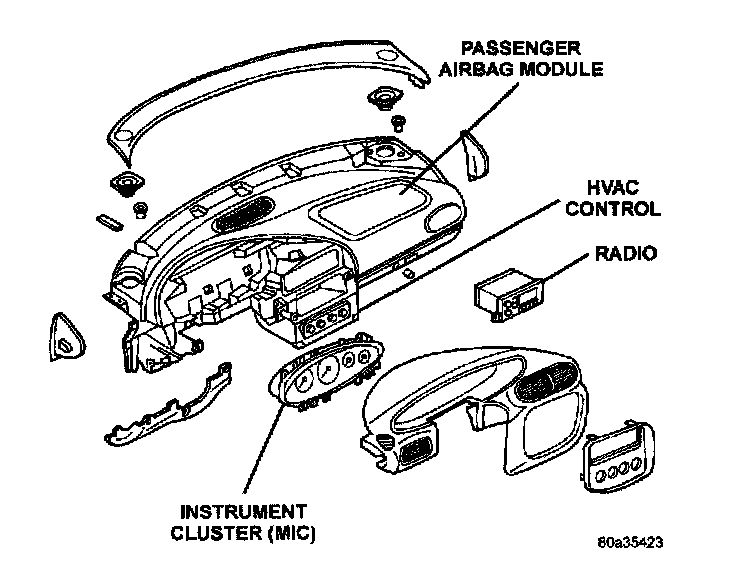 PASSENGER AIRBAG MODULE

HVAC CONTROL

RADIO

INSTRUMENT CLUSTER (MIC)

80a35423