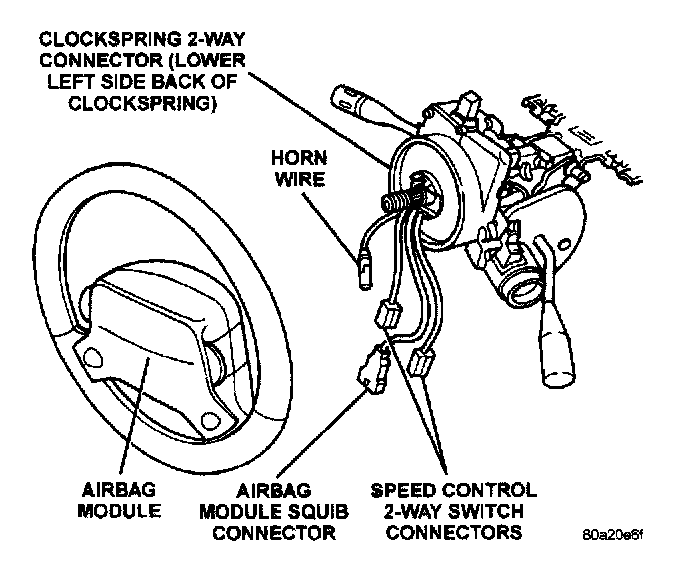 CLOCKSPRING 2-WAY CONNECTOR (LOWER LEFT SIDE BACK OF CLOCKSPRING)

HORN WIRE

AIRBAG MODULE

AIRBAG MODULE SQUIB CONNECTOR

SPEED CONTROL 2-WAY SWITCH CONNECTORS

80a20e6f