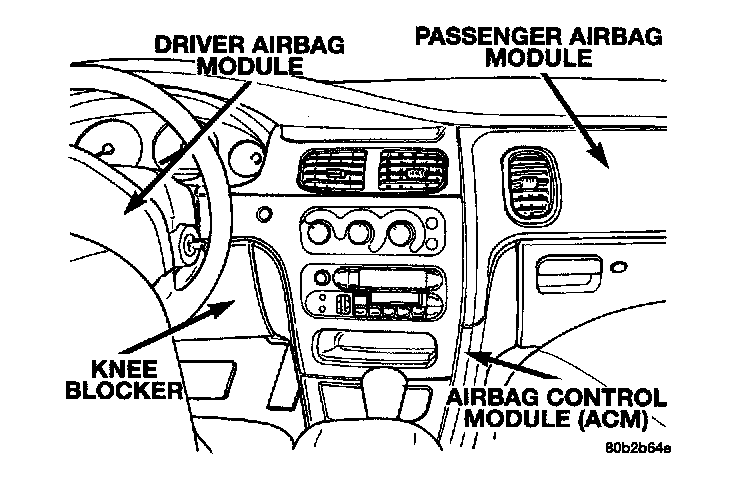 DRIVER AIRBAG MODULE

PASSENGER AIRBAG MODULE

KNEE BLOCKER

AIRBAG CONTROL MODULE (ACM)

80b2b64e