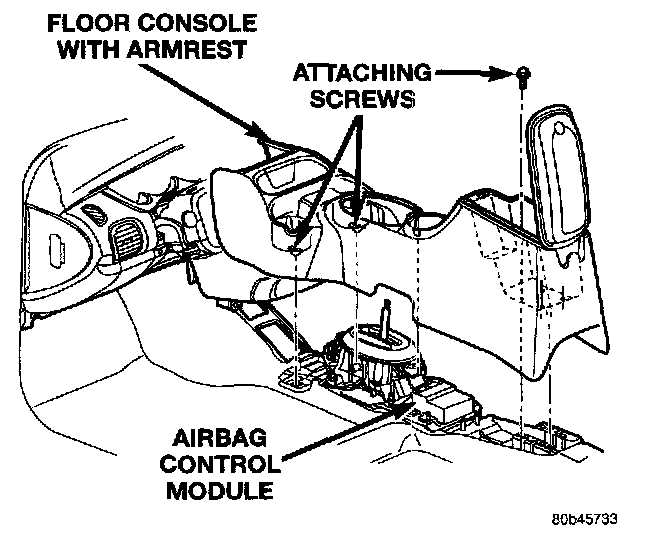 FLOOR CONSOLE WITH ARMREST

ATTACHING SCREWS

AIRBAG CONTROL MODULE

80b45733