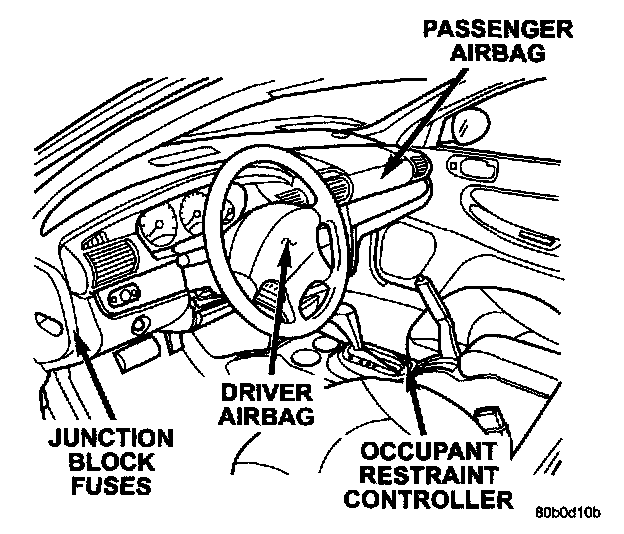 PASSENGER AIRBAG

DRIVER AIRBAG

JUNCTION BLOCK FUSES

OCCUPANT RESTRAINT CONTROLLER

80b0d10b