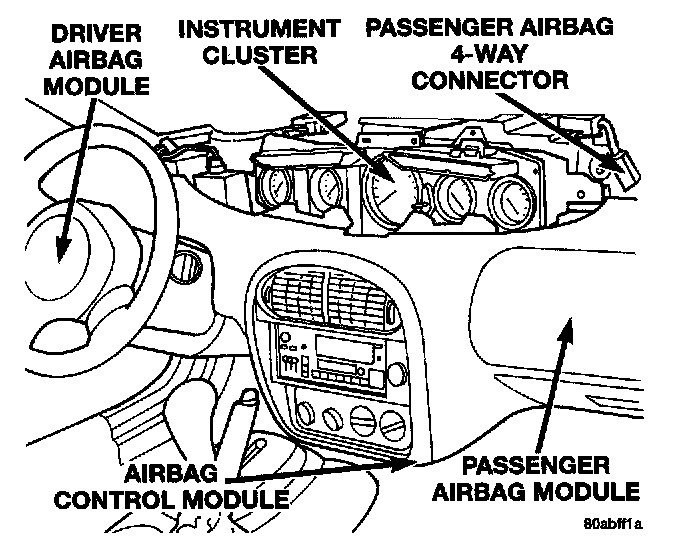 DRIVER AIRBAG MODULE

INSTRUMENT CLUSTER

PASSENGER AIRBAG 4-WAY CONNECTOR

AIRBAG CONTROL MODULE

PASSENGER AIRBAG MODULE

80abff1a