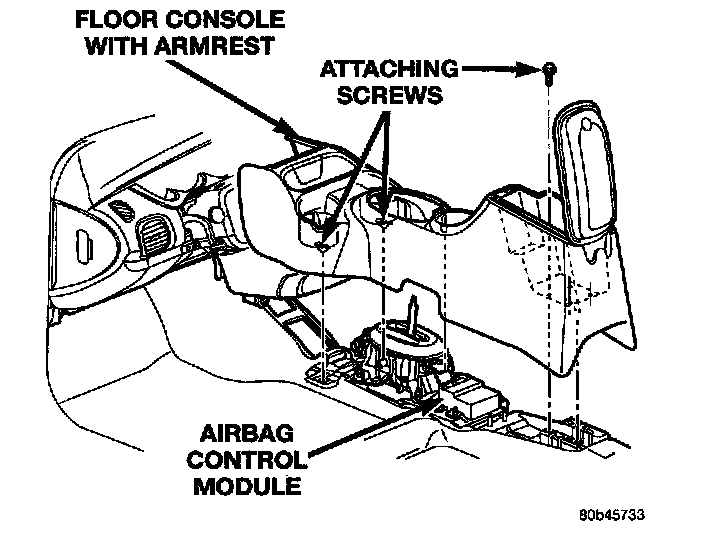 FLOOR CONSOLE WITH ARMREST

ATTACHING SCREWS

AIRBAG CONTROL MODULE

80b45733