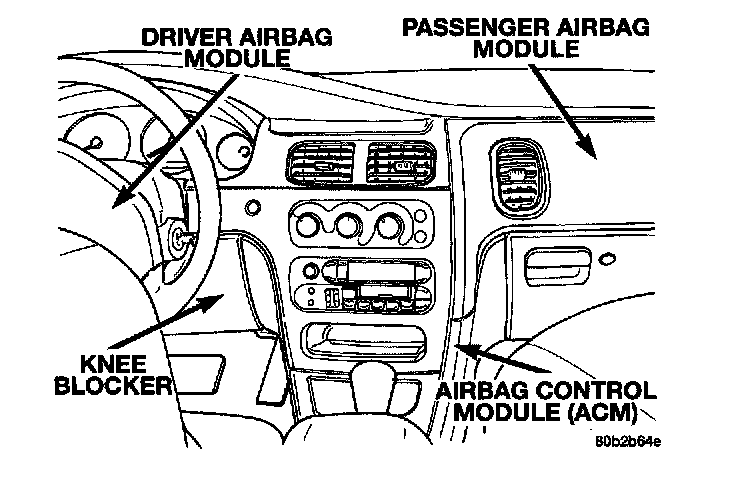 DRIVER AIRBAG MODULE

PASSENGER AIRBAG MODULE

KNEE BLOCKER

AIRBAG CONTROL MODULE (ACM)

80b2b64e