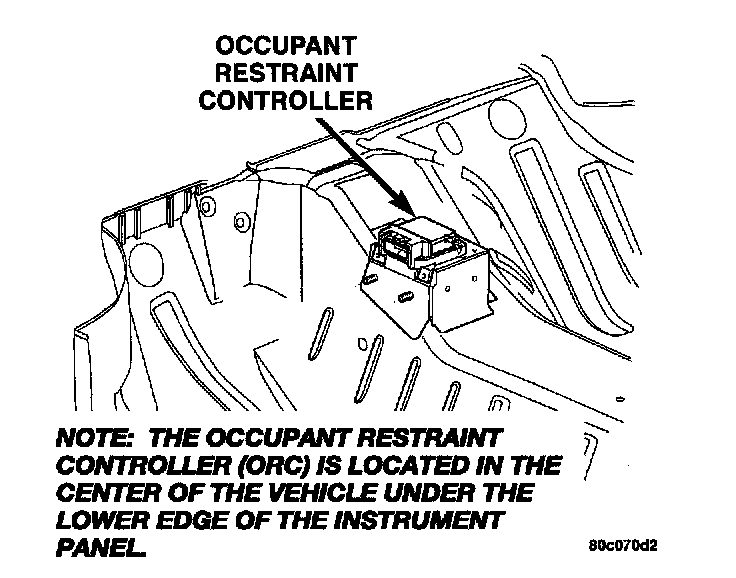 OCCUPANT RESTRAINT CONTROLLER

NOTE: THE OCCUPANT RESTRAINT CONTROLLER (ORC) IS LOCATED IN THE CENTER OF THE VEHICLE UNDER THE LOWER EDGE OF THE INSTRUMENT PANEL.

80c070d2