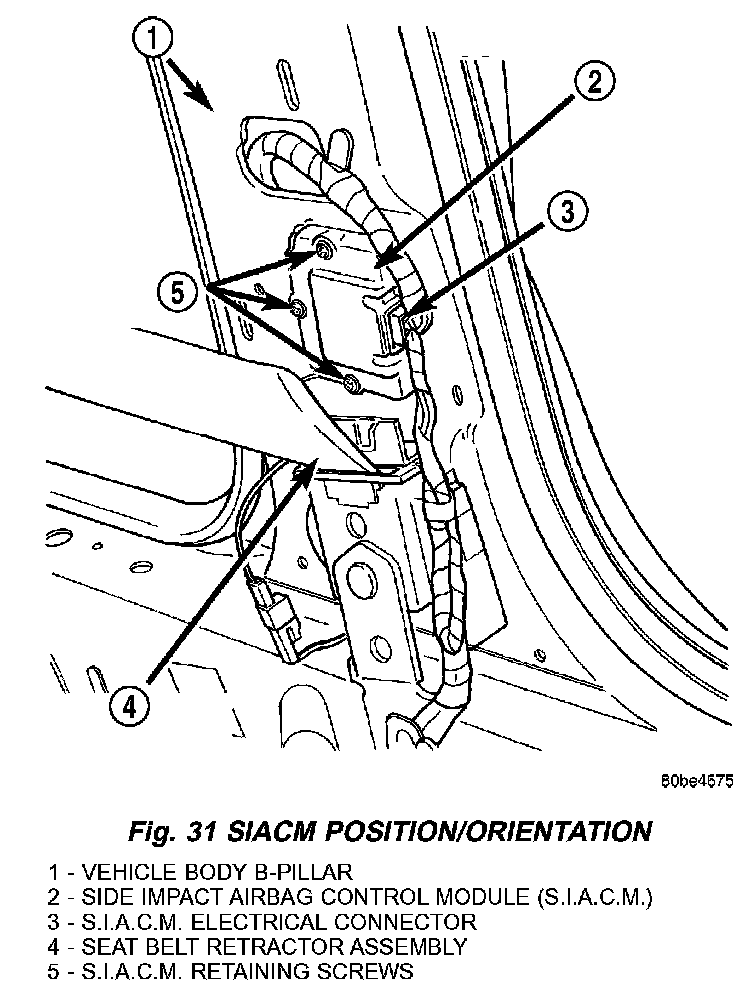 1
2
3
5
4

80be4675

Fig. 31 SIACM POSITION/ORIENTATION

1 - VEHICLE BODY B-PILLAR
2 - SIDE IMPACT AIRBAG CONTROL MODULE (S.I.A.C.M.)
3 - S.I.A.C.M. ELECTRICAL CONNECTOR
4 - SEAT BELT RETRACTOR ASSEMBLY
5 - S.I.A.C.M. RETAINING SCREWS