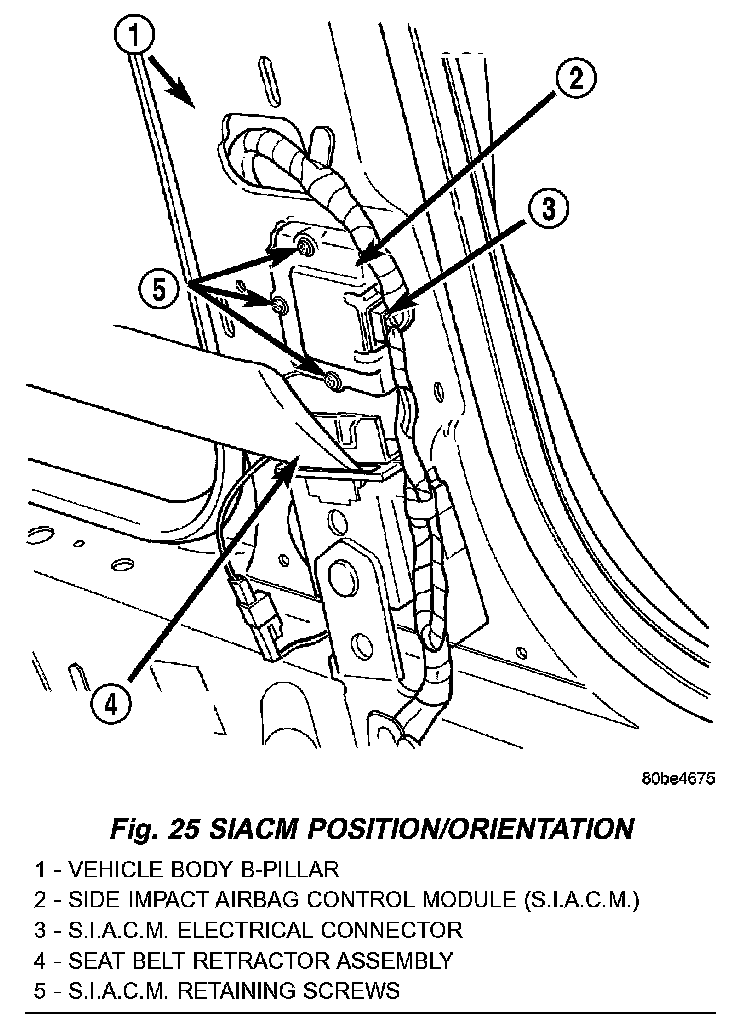 1
2
3
5
4
80be4675

Fig. 25 SIACM POSITION/ORIENTATION

1 - VEHICLE BODY B-PILLAR
2 - SIDE IMPACT AIRBAG CONTROL MODULE (S.I.A.C.M.)
3 - S.I.A.C.M. ELECTRICAL CONNECTOR
4 - SEAT BELT RETRACTOR ASSEMBLY
5 - S.I.A.C.M. RETAINING SCREWS