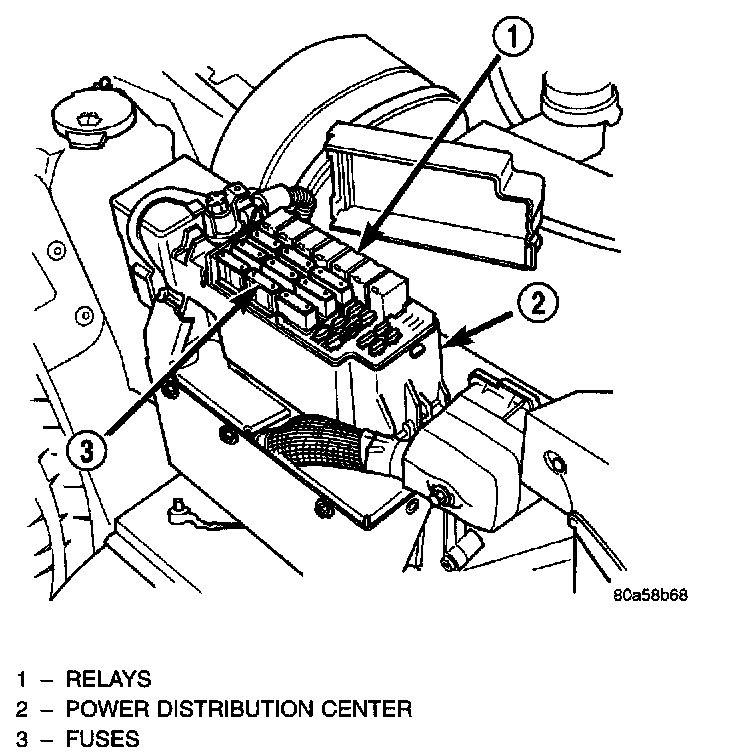 1

2

3

80a58b68

1 – RELAYS
2 – POWER DISTRIBUTION CENTER
3 – FUSES