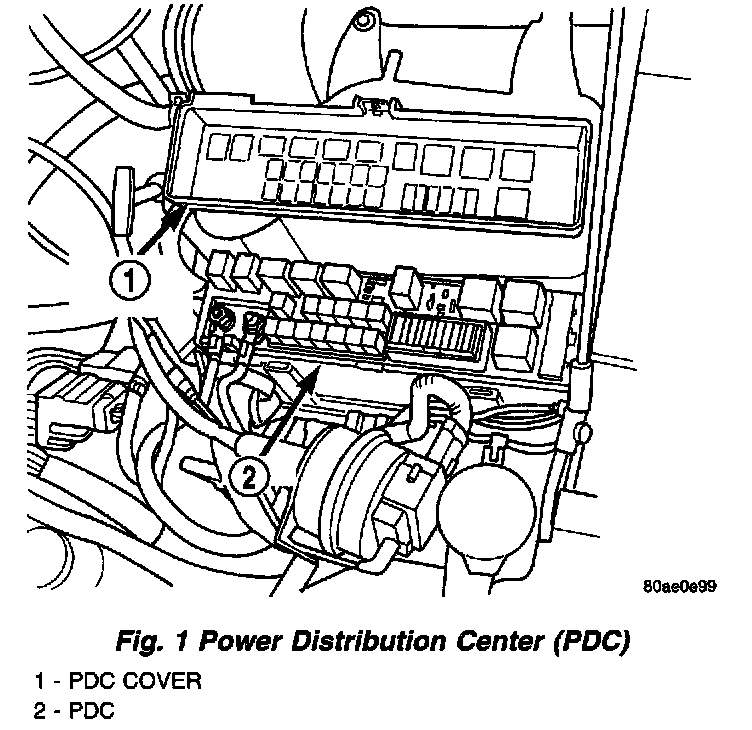 1

2

80ae0e99

Fig. 1 Power Distribution Center (PDC)

1 - PDC COVER
2 - PDC