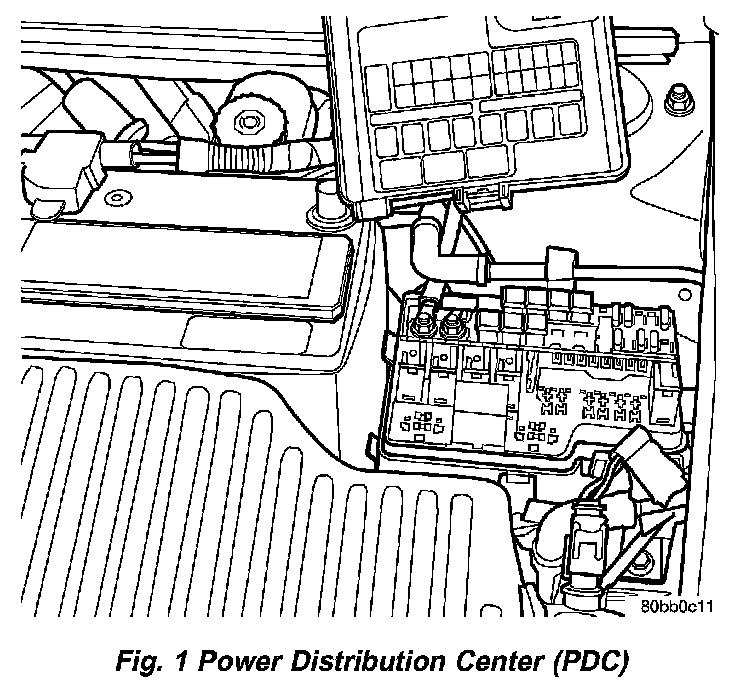 80bb0c11

Fig. 1 Power Distribution Center (PDC)