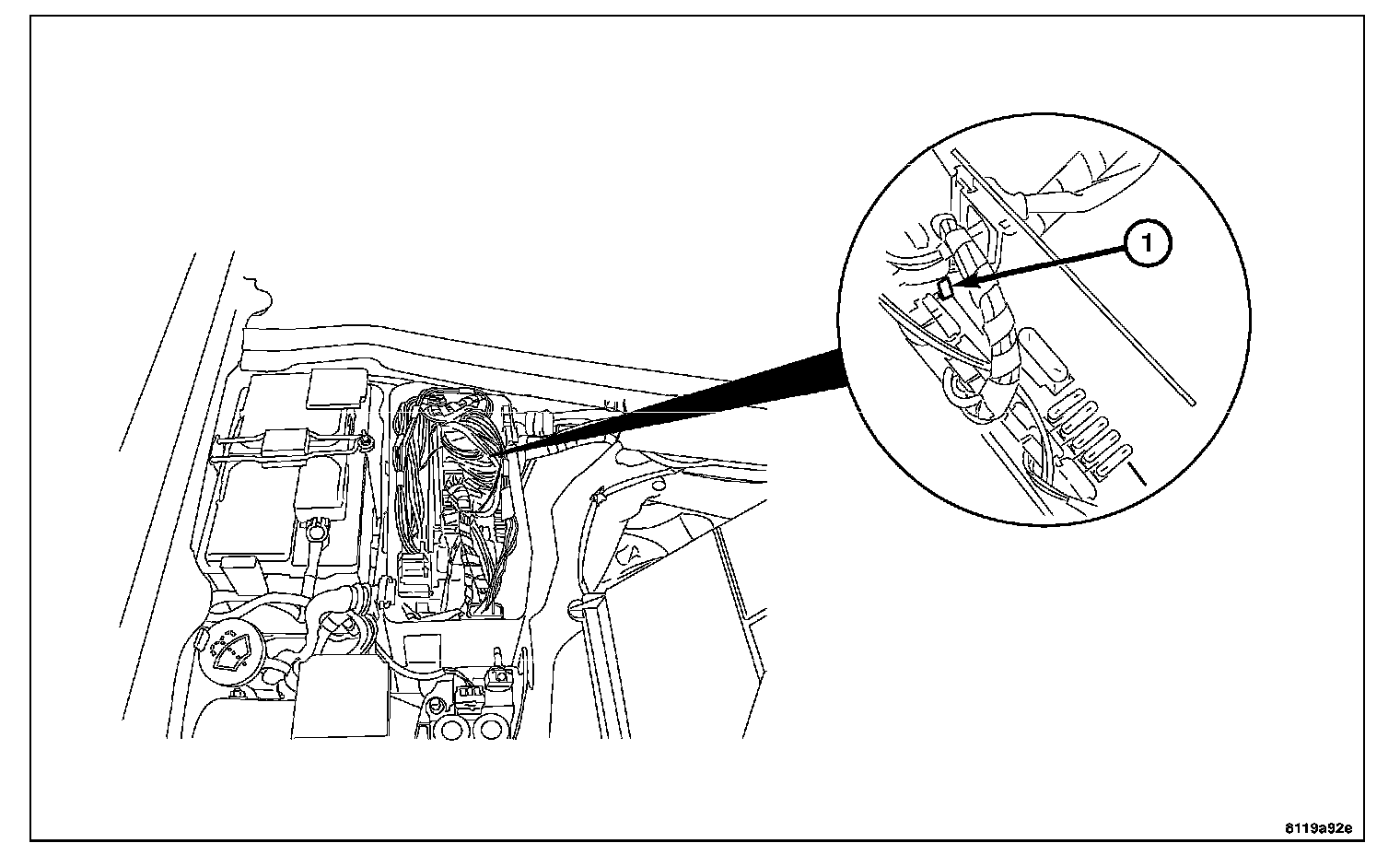 1

8119a92e