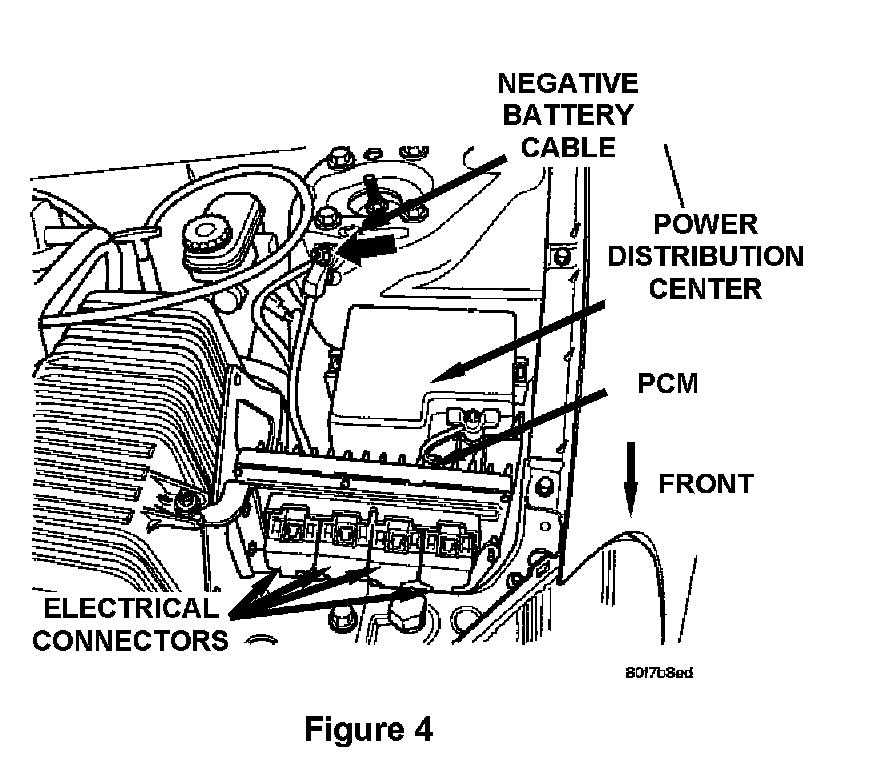 NEGATIVE BATTERY CABLE

POWER DISTRIBUTION CENTER

PCM

FRONT

ELECTRICAL CONNECTORS

80f7b8ed

Figure 4