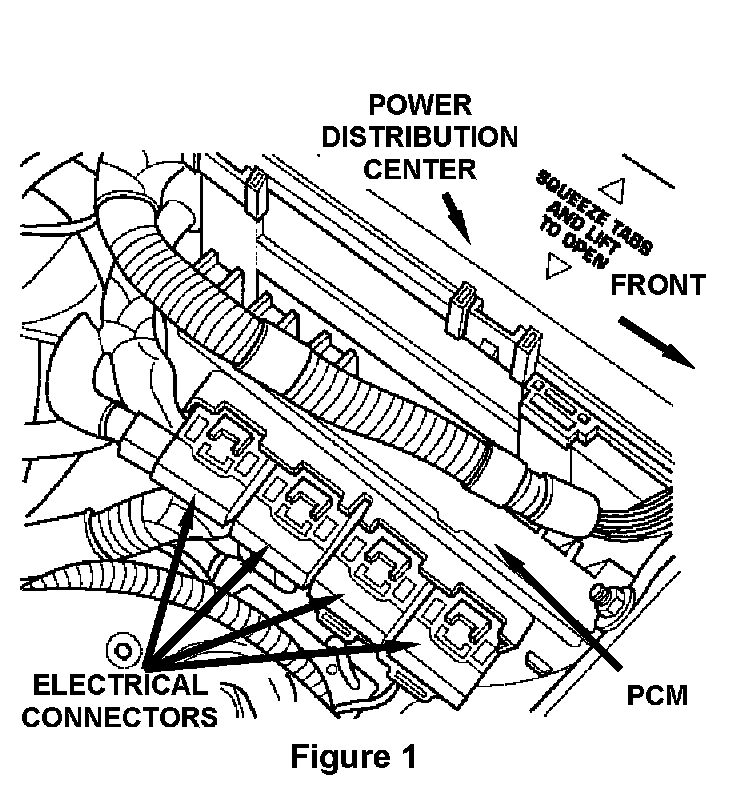 POWER DISTRIBUTION CENTER

SQUEEZE TABS AND LIFT TO OPEN

FRONT

ELECTRICAL CONNECTORS

PCM

Figure 1