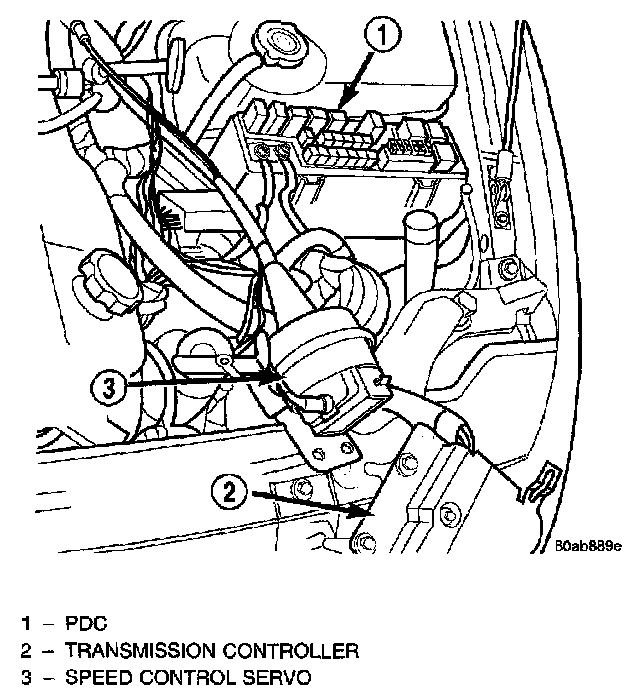 1

3

2

80ab889e

1 – PDC
2 – TRANSMISSION CONTROLLER
3 – SPEED CONTROL SERVO