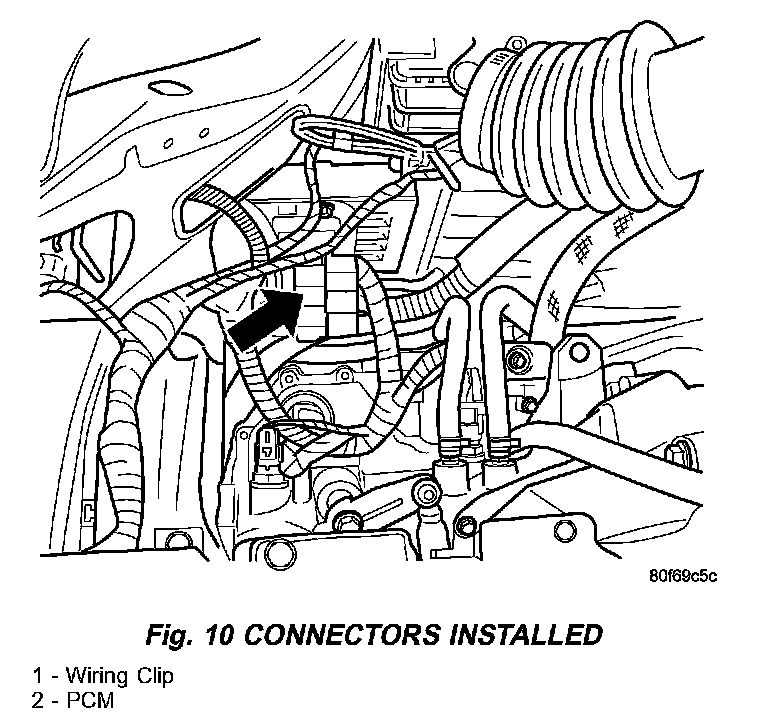 80f69c5c

Fig. 10 CONNECTORS INSTALLED

1 - Wiring Clip
2 - PCM