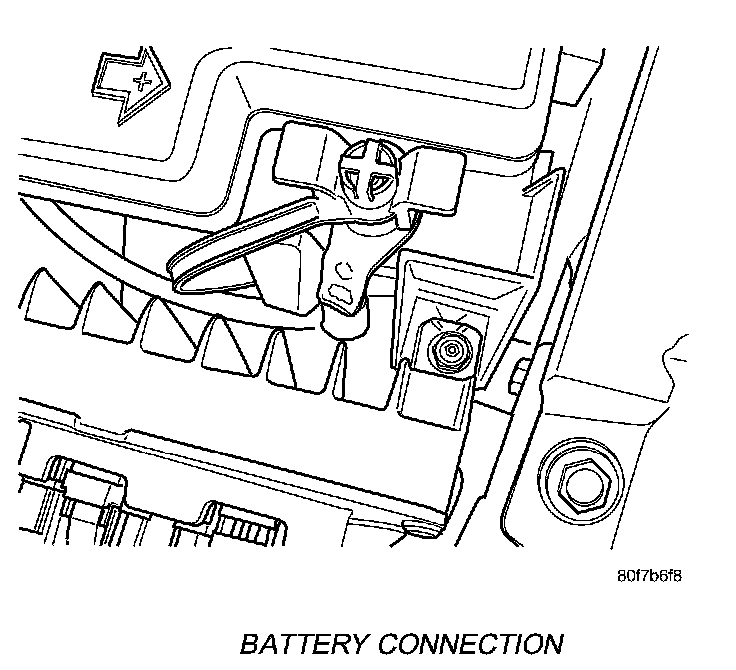 80f7b6f8

BATTERY CONNECTION