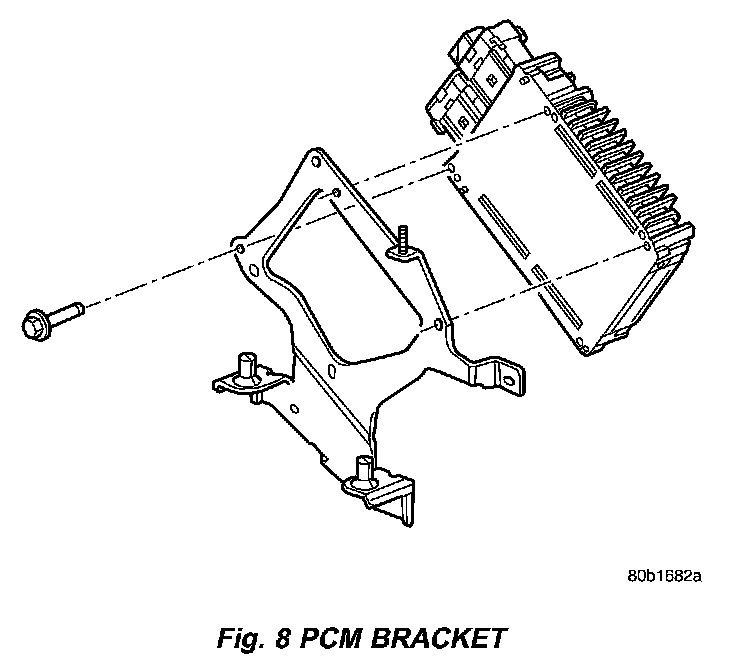 80b1682a

Fig. 8 PCM BRACKET