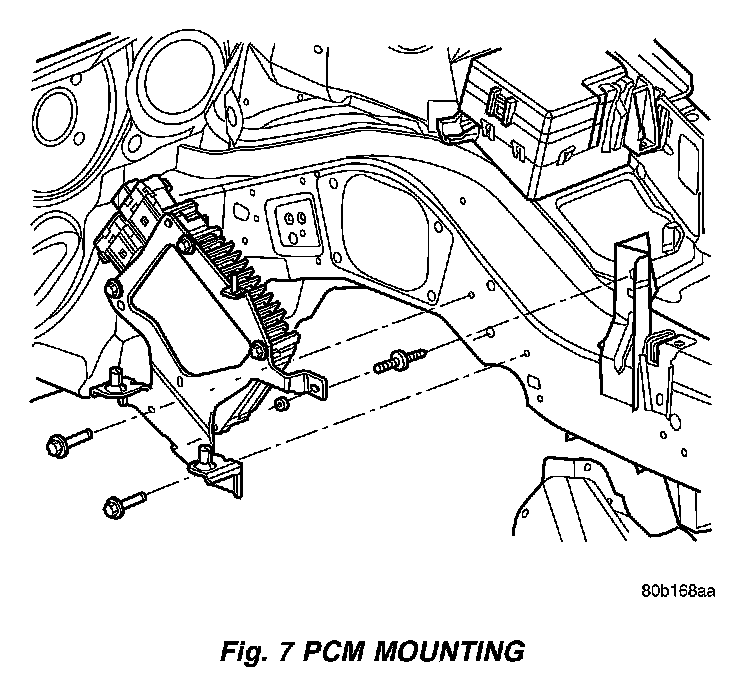 80b168aa

Fig. 7 PCM MOUNTING