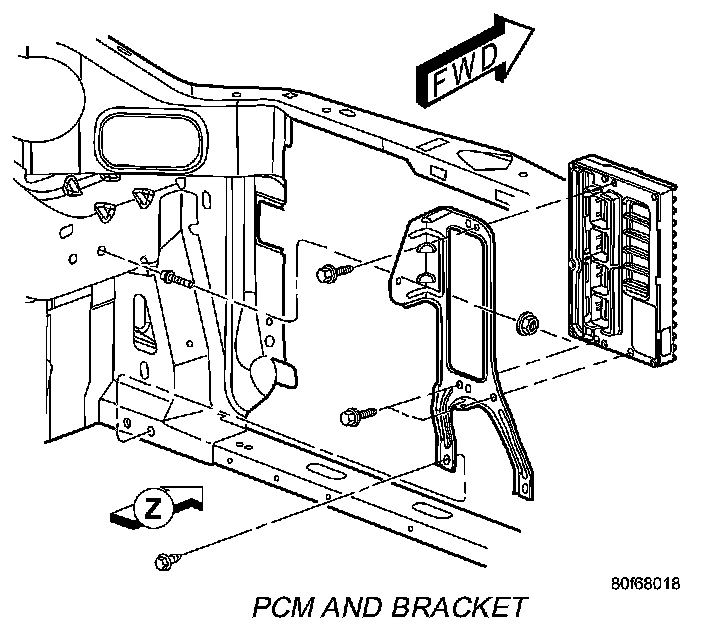 FWD

Z

80f68018

PCM AND BRACKET