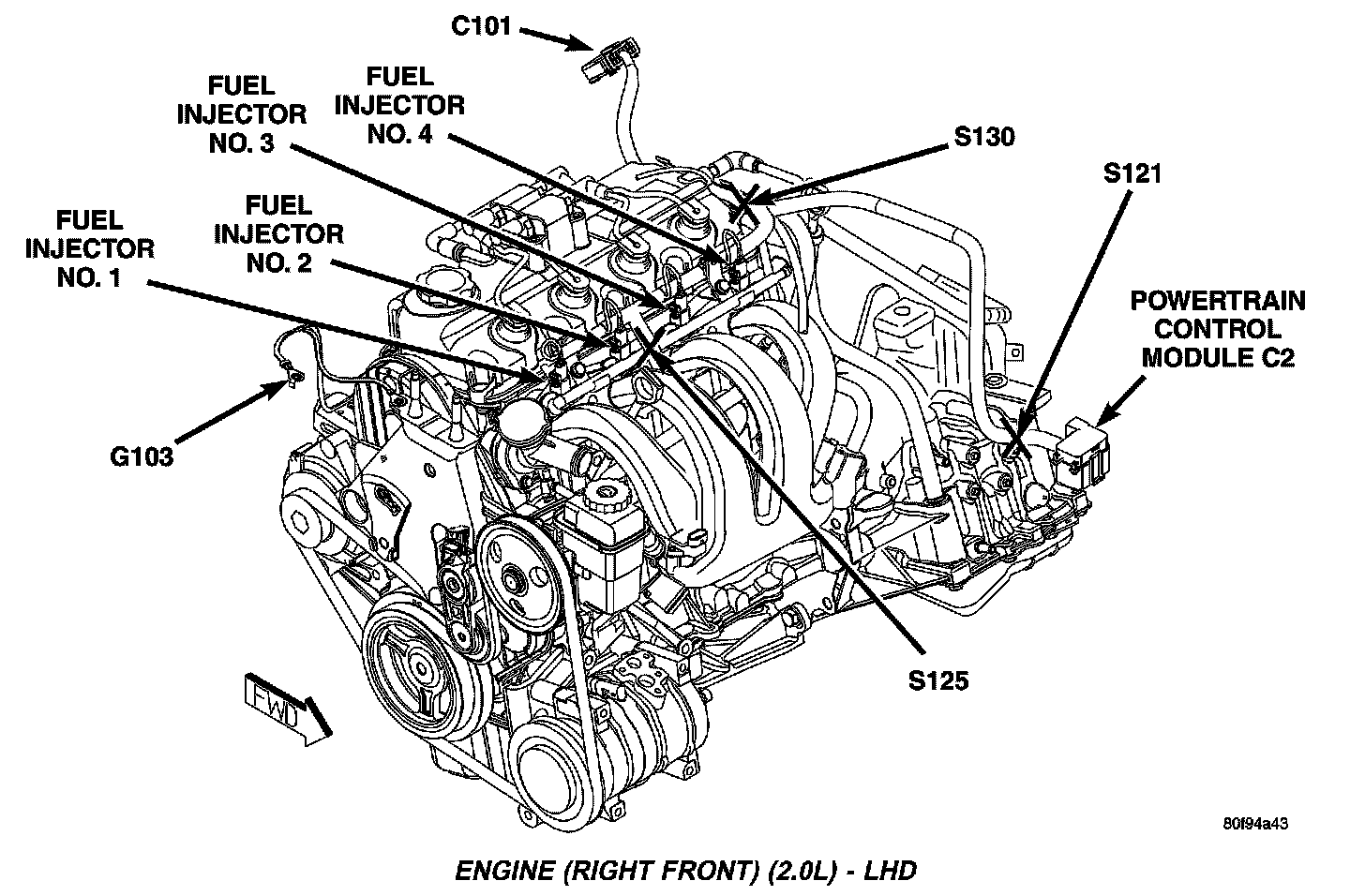 C101

FUEL INJECTOR NO. 3

FUEL INJECTOR NO. 4

S130

S121

FUEL INJECTOR NO. 1

FUEL INJECTOR NO. 2

POWERTRAIN CONTROL MODULE C2

G103

S125

FWD

80f94a43

ENGINE (RIGHT FRONT) (2.0L) - LHD