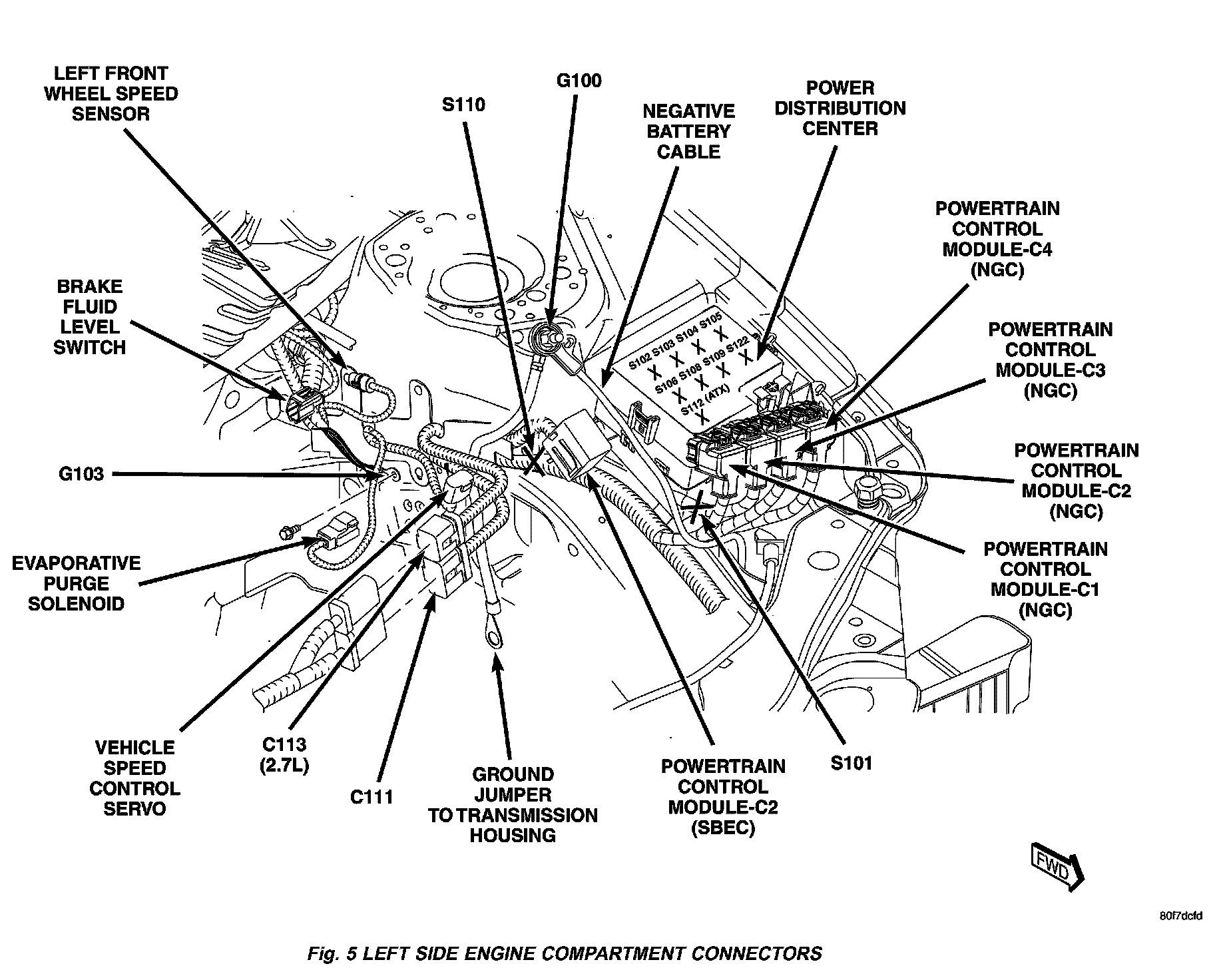 LEFT FRONT WHEEL SPEED SENSOR

S110

G100

NEGATIVE BATTERY CABLE

POWER DISTRIBUTION CENTER

POWERTRAIN CONTROL MODULE-C4 (NGC)

BRAKE FLUID LEVEL SWITCH

S102 S103 S104 S105
S106 S108 S109 S122
S112 (ATX)

POWERTRAIN CONTROL MODULE-C3 (NGC)

G103

POWERTRAIN CONTROL MODULE-C2 (NGC)

EVAPORATIVE PURGE SOLENOID

POWERTRAIN CONTROL MODULE-C1 (NGC)

VEHICLE SPEED CONTROL SERVO

C113 (2.7L)

C111

GROUND JUMPER TO TRANSMISSION HOUSING

POWERTRAIN CONTROL MODULE-C2 (SBEC)

S101

FWD

80f7dcfd

Fig. 5 LEFT SIDE ENGINE COMPARTMENT CONNECTORS