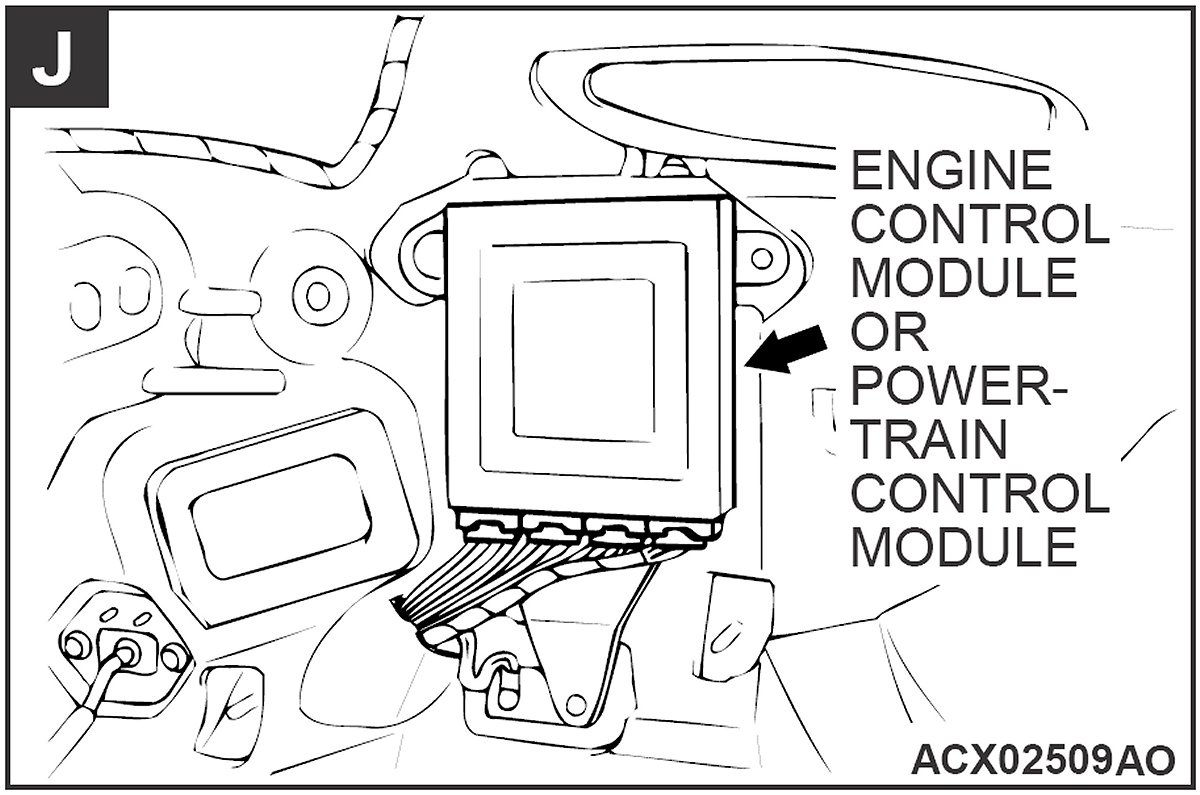 J

ENGINE CONTROL MODULE OR POWER-TRAIN CONTROL MODULE

ACX02509AO