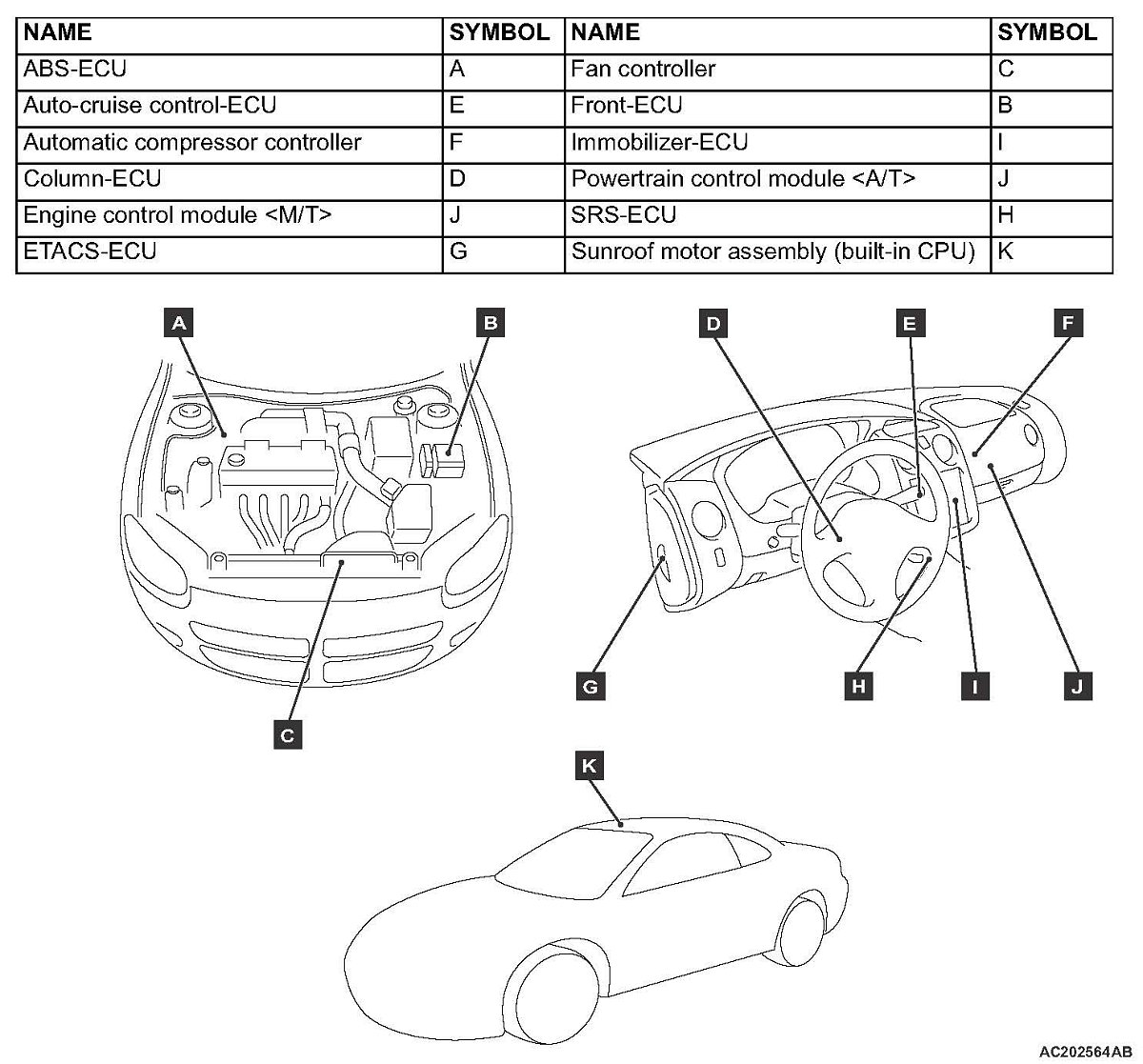 | NAME | SYMBOL | NAME | SYMBOL |
|---|---|---|---|
| ABS-ECU | A | Fan controller | C |
| Auto-cruise control-ECU | E | Front-ECU | B |
| Automatic compressor controller | F | Immobilizer-ECU | I |
| Column-ECU | D | Powertrain control module <A/T> | J |
| Engine control module <M/T> | J | SRS-ECU | H |
| ETACS-ECU | G | Sunroof motor assembly (built-in CPU) | K |

A
B
C
D
E
F
G
H
I
J
K

AC202564AB