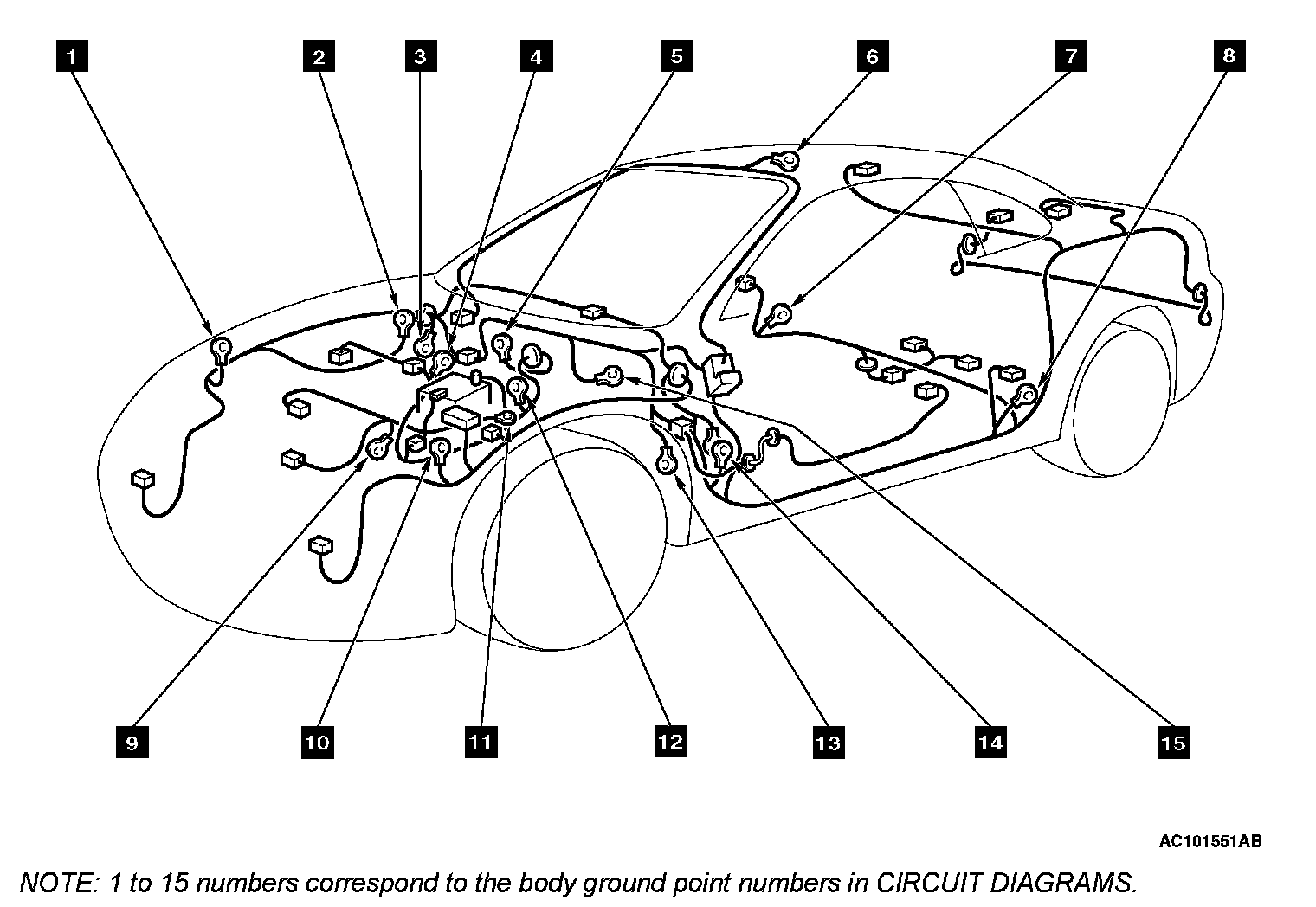 1 2 3 4 5 6 7 8

9 10 11 12 13 14 15

AC101551AB

NOTE: 1 to 15 numbers correspond to the body ground point numbers in CIRCUIT DIAGRAMS.