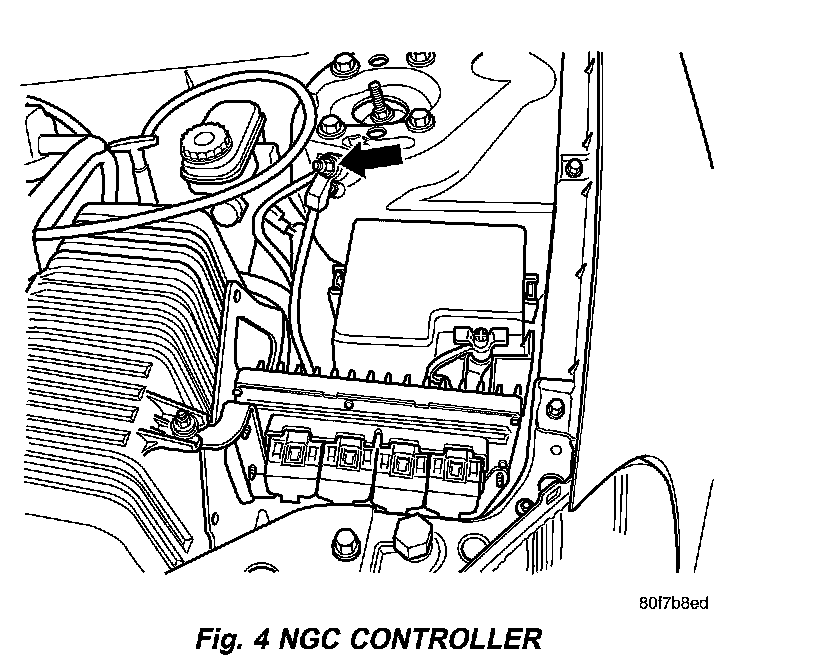 80f7b8ed

Fig. 4 NGC CONTROLLER