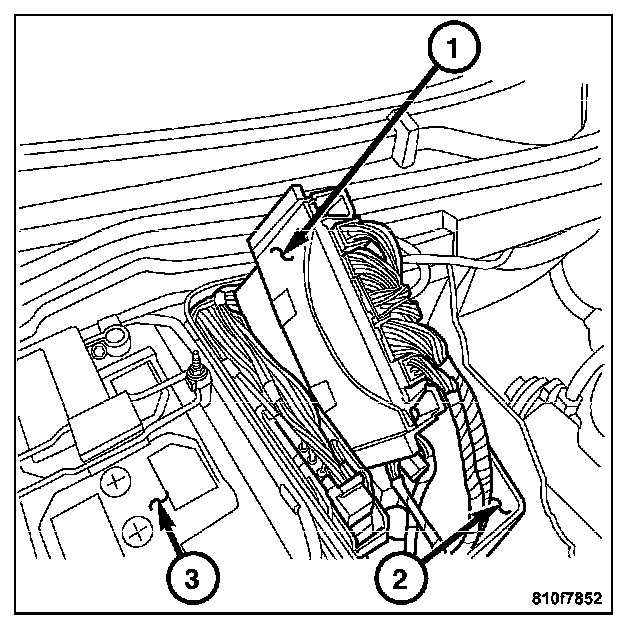 1
3
2
810f7852