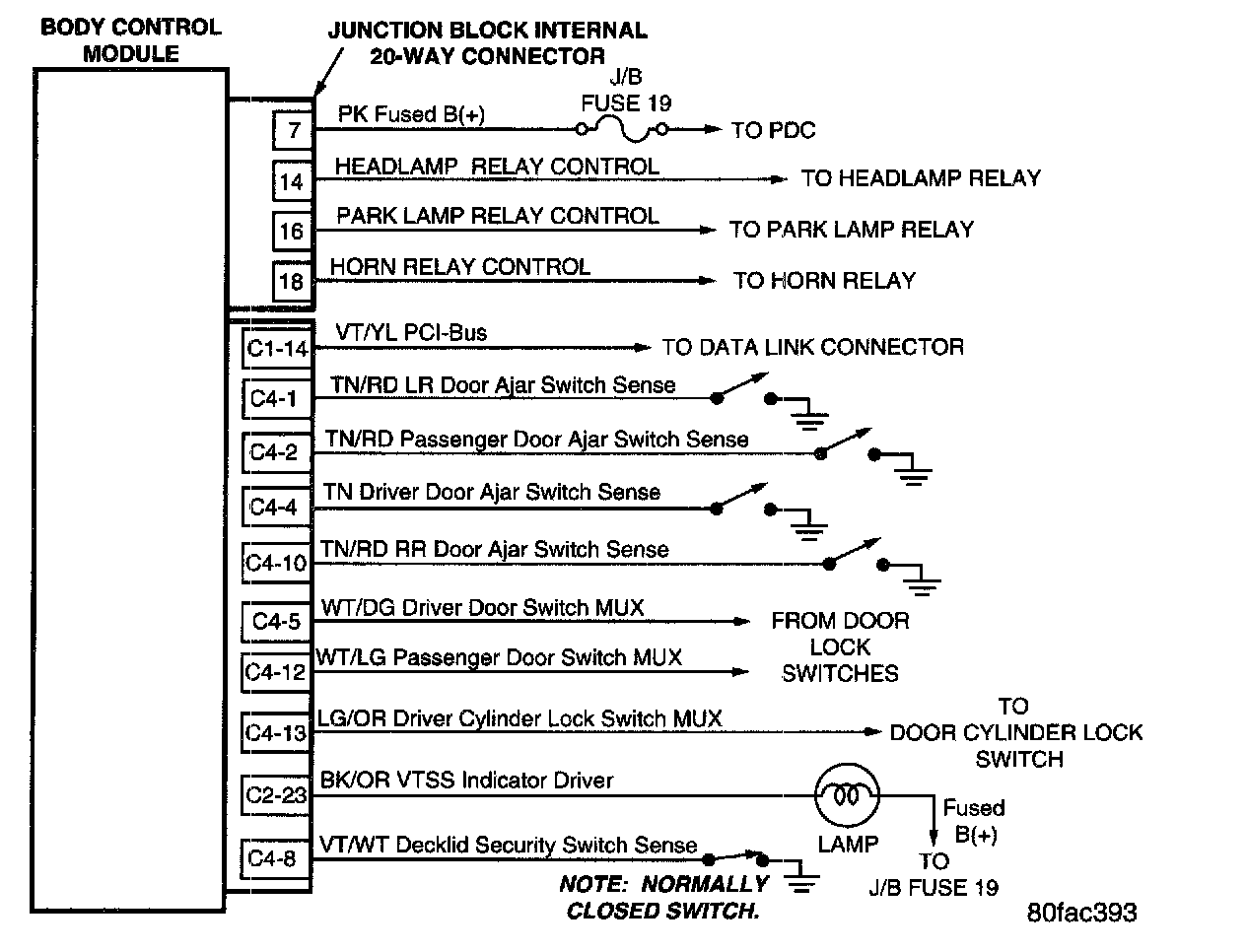 BODY CONTROL MODULE

JUNCTION BLOCK INTERNAL 20-WAY CONNECTOR

J/B FUSE 19

7
PK Fused B(+)
TO PDC

14
HEADLAMP RELAY CONTROL
TO HEADLAMP RELAY

16
PARK LAMP RELAY CONTROL
TO PARK LAMP RELAY

18
HORN RELAY CONTROL
TO HORN RELAY

C1-14
VT/YL PCI-Bus
TO DATA LINK CONNECTOR

C4-1
TN/RD LR Door Ajar Switch Sense

C4-2
TN/RD Passenger Door Ajar Switch Sense

C4-4
TN Driver Door Ajar Switch Sense

C4-10
TN/RD RR Door Ajar Switch Sense

C4-5
WT/DG Driver Door Switch MUX

C4-12
WT/LG Passenger Door Switch MUX

FROM DOOR LOCK SWITCHES

C4-13
LG/OR Driver Cylinder Lock Switch MUX
TO DOOR CYLINDER LOCK SWITCH

C2-23
BK/OR VTSS Indicator Driver
LAMP
Fused B(+)
TO J/B FUSE 19

C4-8
VT/WT Decklid Security Switch Sense
NOTE: NORMALLY CLOSED SWITCH.

80fac393