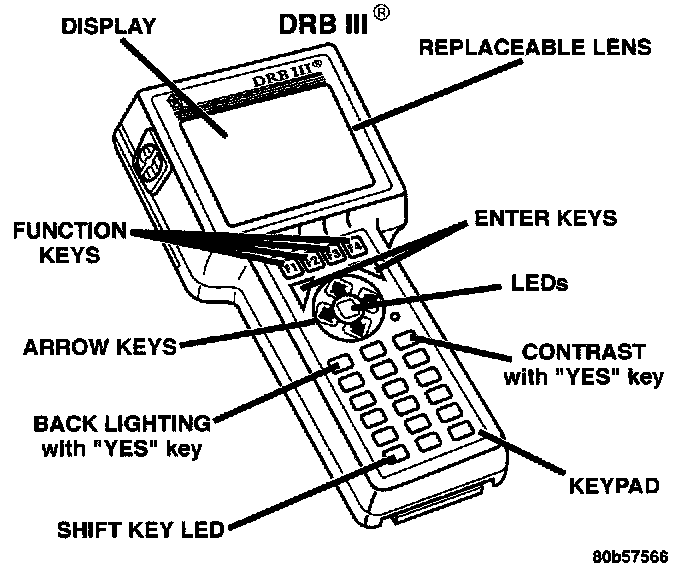 DRB III®

DISPLAY

REPLACEABLE LENS

DRB III®

FUNCTION KEYS

F1 F2 F3 F4

ENTER KEYS

LEDs

ARROW KEYS

CONTRAST with "YES" key

BACK LIGHTING with "YES" key

KEYPAD

SHIFT KEY LED

80b57566