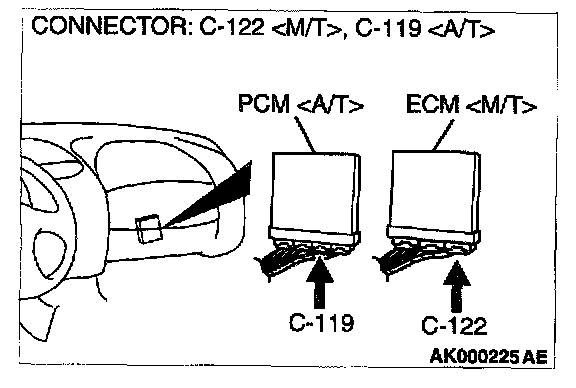 CONNECTOR: C-122 <M/T>, C-119 <A/T>

PCM <A/T>

ECM <M/T>

C-119

C-122

AK000225 AE