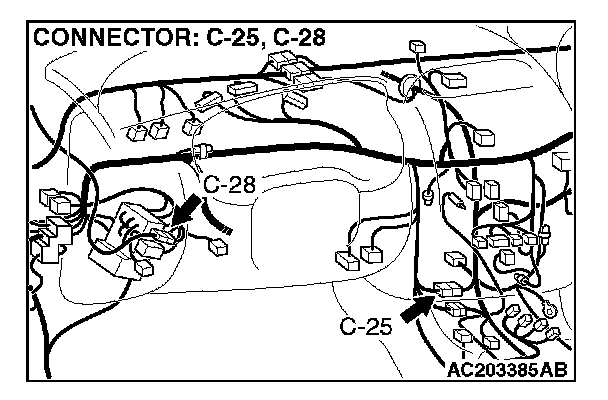 CONNECTOR: C-25, C-28

C-28

C-25

AC203385AB