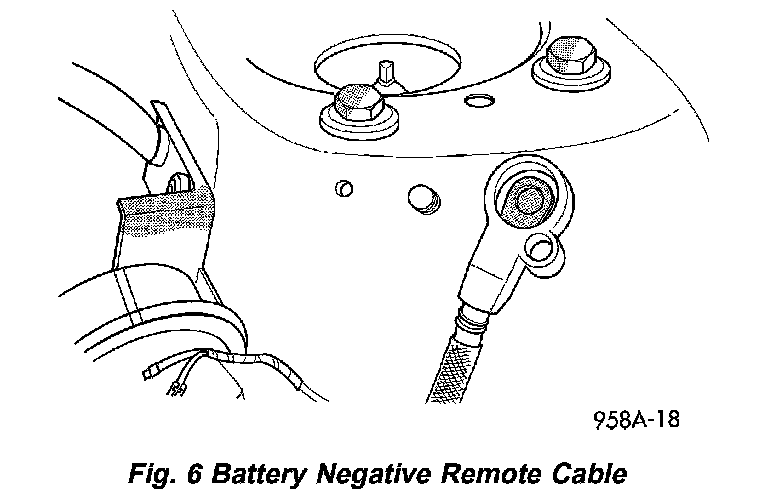 958A-18

Fig. 6 Battery Negative Remote Cable