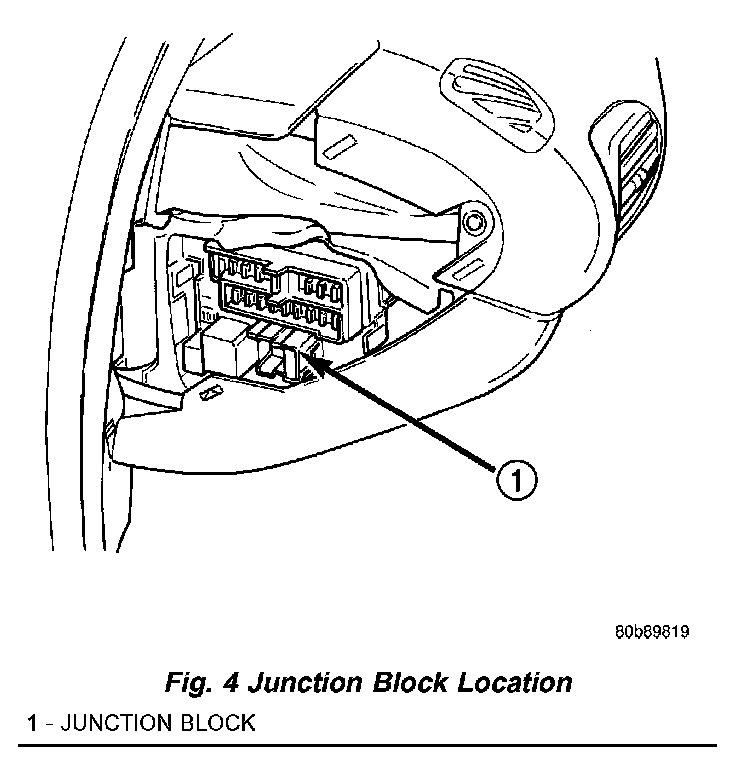 1

80b89819

Fig. 4 Junction Block Location

1 - JUNCTION BLOCK