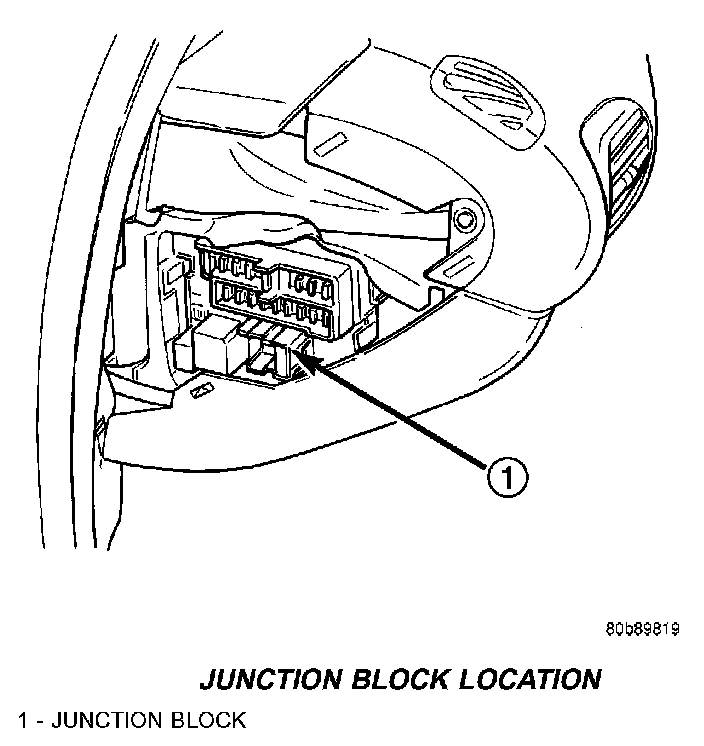 1

80b89819

JUNCTION BLOCK LOCATION

1 - JUNCTION BLOCK